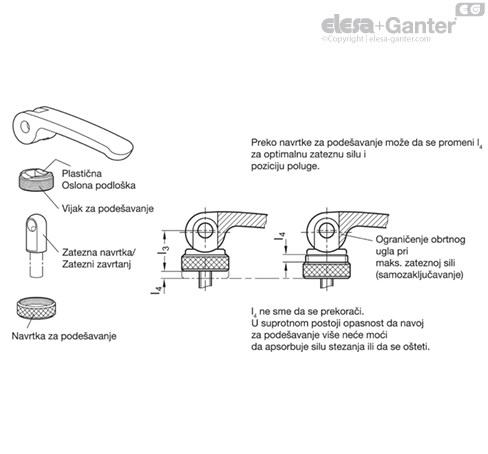 EG
elesa+Ganter
©Copyright | elesa-ganter.com

Plastična
Oslona podloška

Vijak za podešavanje

Zatezna navrtka/
Zatezni zavrtanj

Navrtka za podešavanje

Preko navrtke za podešavanje može da se promeni $l_4$ za optimalnu zateznu silu i poziciju poluge.

$l_3$

$l_4$

$l_4$

Ograničenje obrtnog ugla pri maks. zateznoj sili (samozaključavanje)

$l_4$ ne sme da se prekorači.
U suprotnom postoji opasnost da navoj za podešavanje više neće moći da apsorbuje silu stezanja ili da se ošteti.