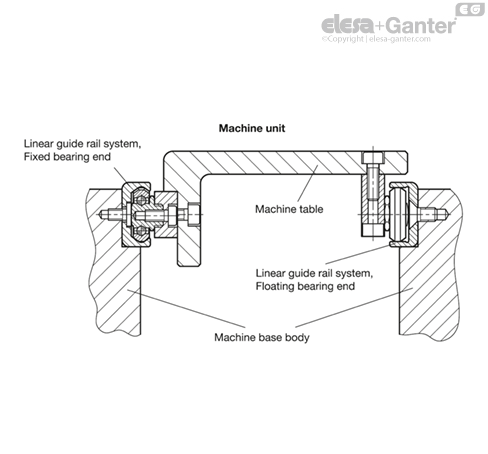 EG
elesa+Ganter
©Copyright | elesa-ganter.com

Machine unit

Linear guide rail system, Fixed bearing end

Machine table

Linear guide rail system, Floating bearing end

Machine base body