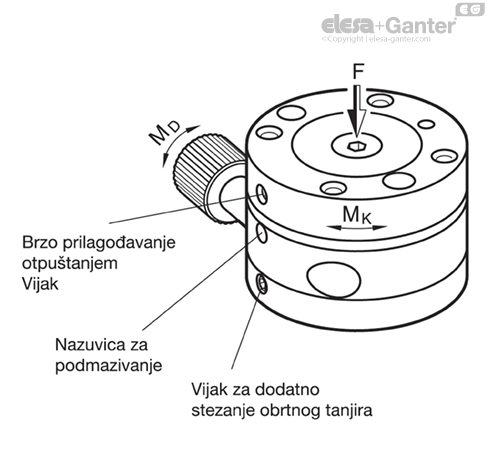 EG
elesa+Ganter
©Copyright | elesa-ganter.com

F

$M_D$

$M_K$

Brzo prilagođavanje otpuštanjem Vijak

Nazuvica za podmazivanje

Vijak za dodatno stezanje obrtnog tanjira