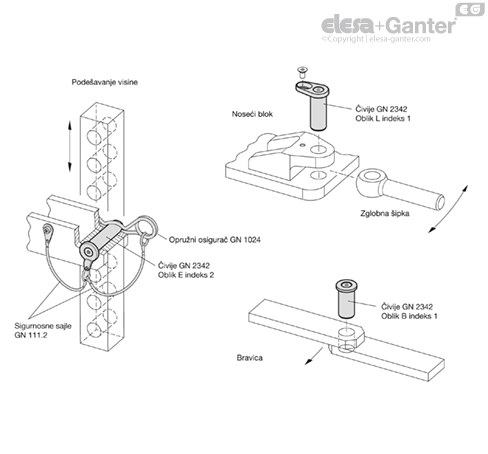 EG
elesa+Ganter
©Copyright | elesa-ganter.com

Podešavanje visine

Noseći blok

Čivije GN 2342
Oblik L indeks 1

Zglobna šipka

Opružni osigurač GN 1024

Čivije GN 2342
Oblik E indeks 2

Sigurnosne sajle
GN 111.2

Čivije GN 2342
Oblik B indeks 1

Bravica