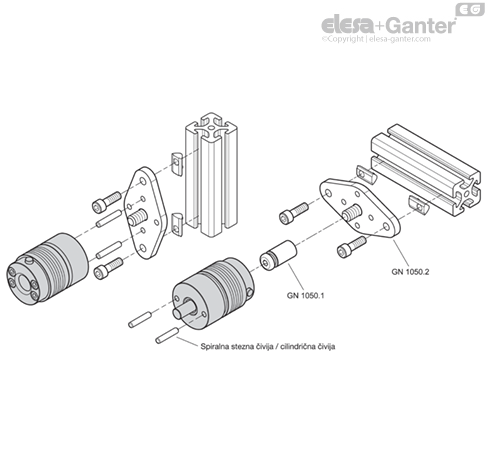 EG
elesa+Ganter
©Copyright | elesa-ganter.com

GN 1050.2

GN 1050.1

Spiralna stezna čivija / cilindrična čivija