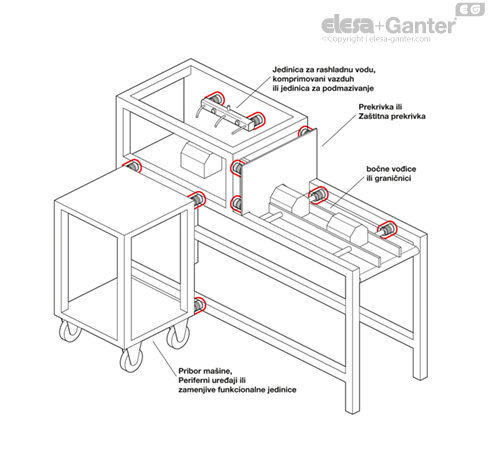 EG
elesa+Ganter
©Copyright | elesa-ganter.com

Jedinica za rashladnu vodu, komprimovani vazduh ili jedinica za podmazivanje

Prekrivka ili Zaštitna prekrivka

bočne vođice ili graničnici

Pribor mašine, Periferni uređaji ili zamenjive funkcionalne jedinice