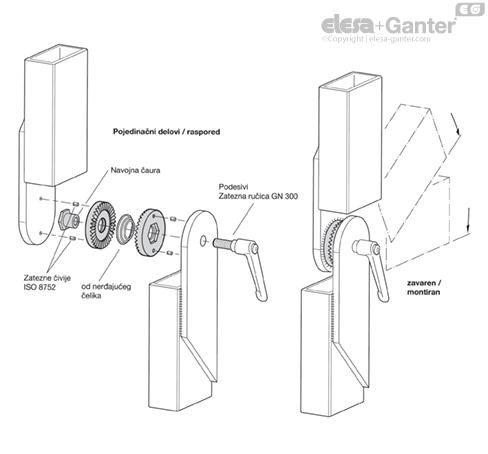 EG
elesa+Ganter
©Copyright | elesa-ganter.com

Pojedinačni delovi / raspored

Navojna čaura

Podesivi
Zatezna ručica GN 300

Zatezne čivije
ISO 8752

od nerđajućeg
čelika

zavaren /
montiran