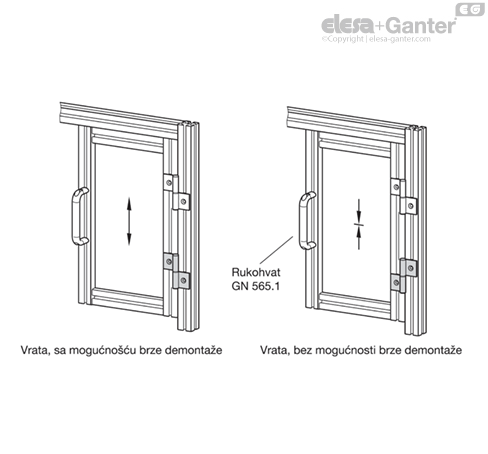 EG
elesa+Ganter
©Copyright | elesa-ganter.com

Rukohvat
GN 565.1

Vrata, sa mogućnošću brze demontaže

Vrata, bez mogućnosti brze demontaže