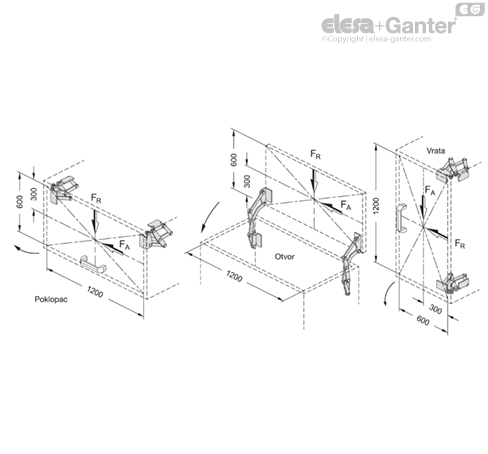 EG
elesa+Ganter
©Copyright | elesa-ganter.com

600
300
$F_R$
$F_A$
1200
Poklopac

600
300
$F_R$
$F_A$
Otvor
1200

Vrata
1200
$F_A$
$F_R$
300
600