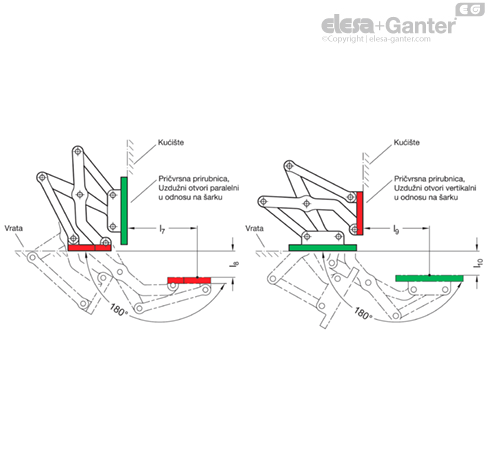 EG
elesa+Ganter
©Copyright | elesa-ganter.com

Kućište

Pričvrsna prirubnica, Uzdužni otvori paralelni u odnosu na šarku

Vrata

$l_7$

$l_8$

180°

Kućište

Pričvrsna prirubnica, Uzdužni otvori vertikalni u odnosu na šarku

Vrata

$l_9$

$l_{10}$

180°