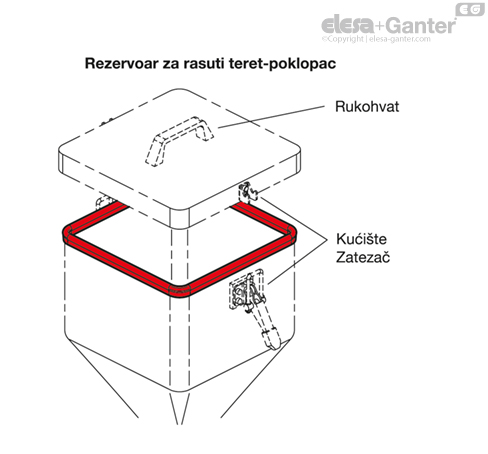 EG
elesa+Ganter
©Copyright | elesa-ganter.com

Rezervoar za rasuti teret-poklopac

Rukohvat

Kućište
Zatezač