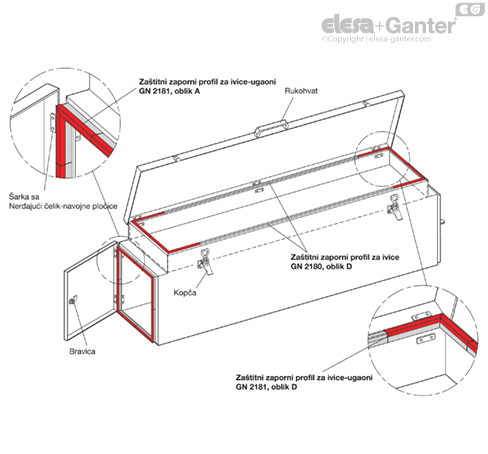 EG
elesa+Ganter
©Copyright | elesa-ganter.com

Zaštitni zaporni profil za ivice-ugaoni
GN 2181, oblik A

Rukohvat

Šarka sa
Nerđajući čelik-navojne pločice

Zaštitni zaporni profil za ivice
GN 2180, oblik D

Kopča

Bravica

Zaštitni zaporni profil za ivice-ugaoni
GN 2181, oblik D