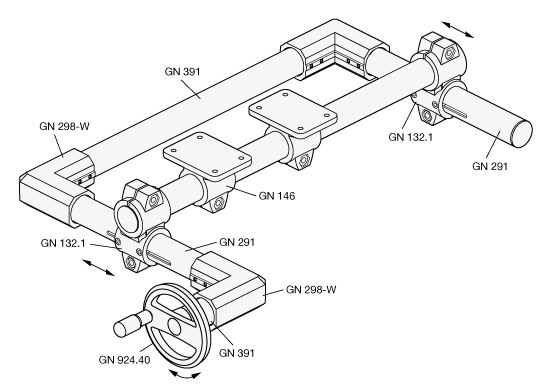 GN 391
GN 298-W
GN 132.1
GN 291
GN 146
GN 132.1
GN 291
GN 298-W
GN 924.40
GN 391