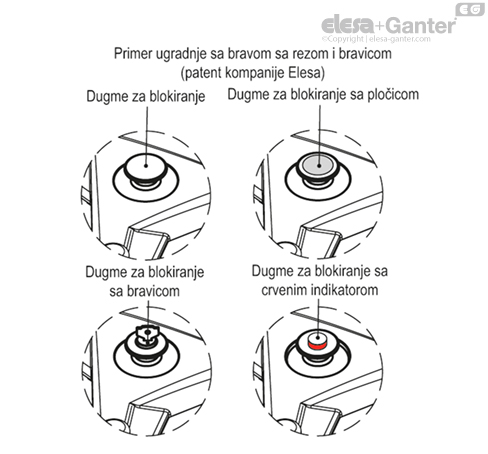 EG
elesa+Ganter
©Copyright | elesa-ganter.com

Primer ugradnje sa bravom sa rezom i bravicom (patent kompanije Elesa)

Dugme za blokiranje

Dugme za blokiranje sa pločicom

Dugme za blokiranje sa bravicom

Dugme za blokiranje sa crvenim indikatorom