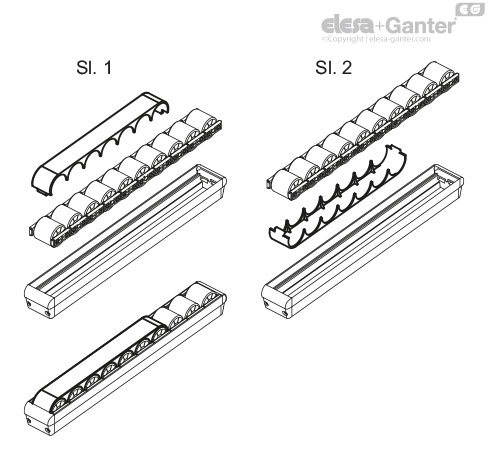 EG
elesa+Ganter
©Copyright | elesa-ganter.com

Sl. 1

Sl. 2