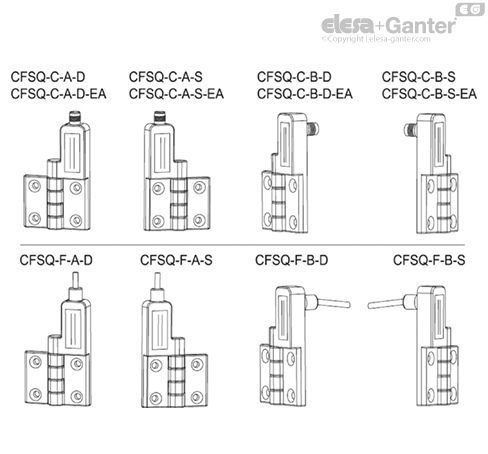 EG
elesa+Ganter
©Copyright | elesa-ganter.com

CFSQ-C-A-D
CFSQ-C-A-D-EA

CFSQ-C-A-S
CFSQ-C-A-S-EA

CFSQ-C-B-D
CFSQ-C-B-D-EA

CFSQ-C-B-S
CFSQ-C-B-S-EA

CFSQ-F-A-D

CFSQ-F-A-S

CFSQ-F-B-D

CFSQ-F-B-S